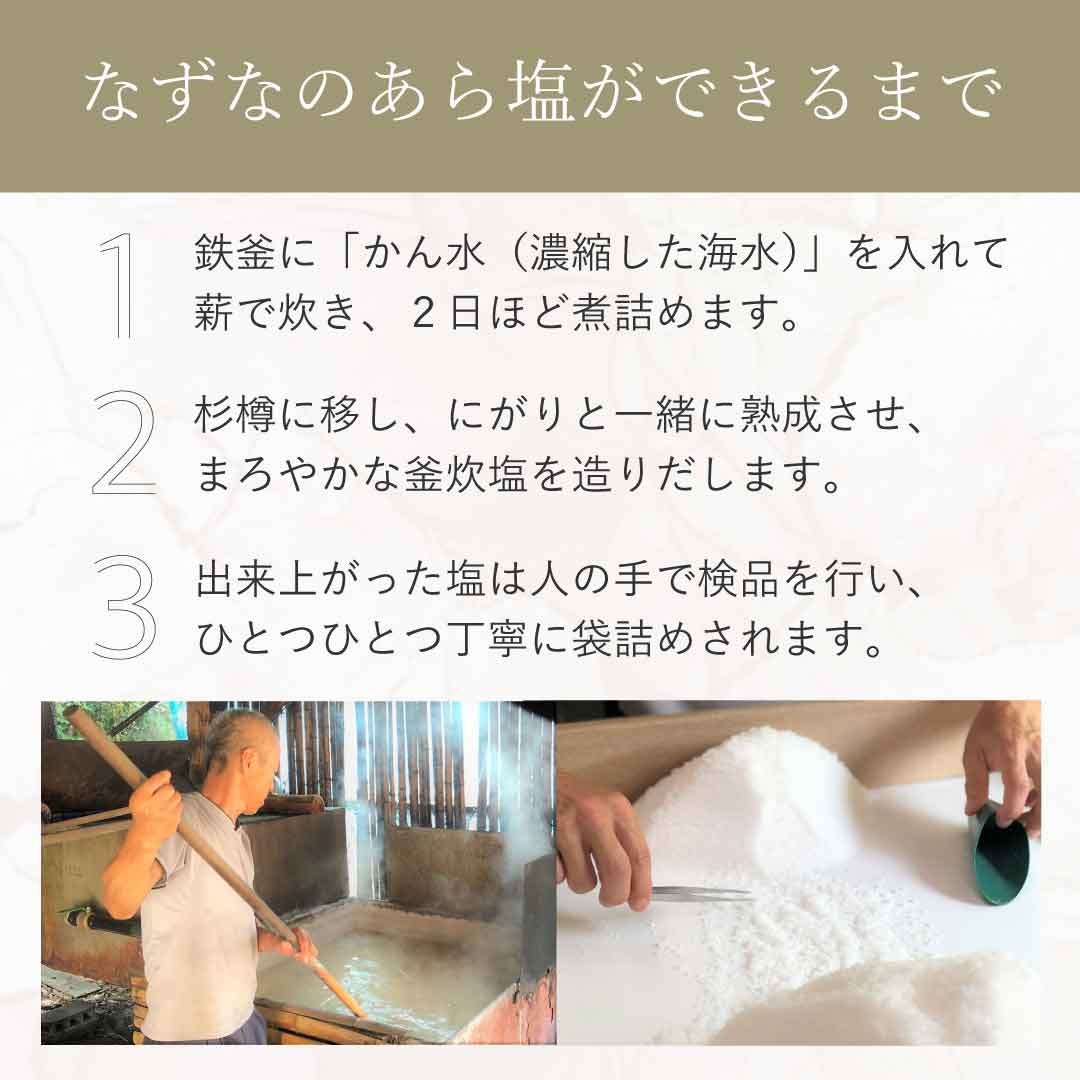 なずなのあら塩ができるまで

1 鉄釜に「かん水（濃縮した海水）」を入れて薪で炊き、２日ほど煮詰めます。

2 杉樽に移し、にがりと一緒に熟成させ、まろやかな釜炊塩を造りだします。

3 出来上がった塩は人の手で検品を行い、ひとつひとつ丁寧に袋詰めされます。